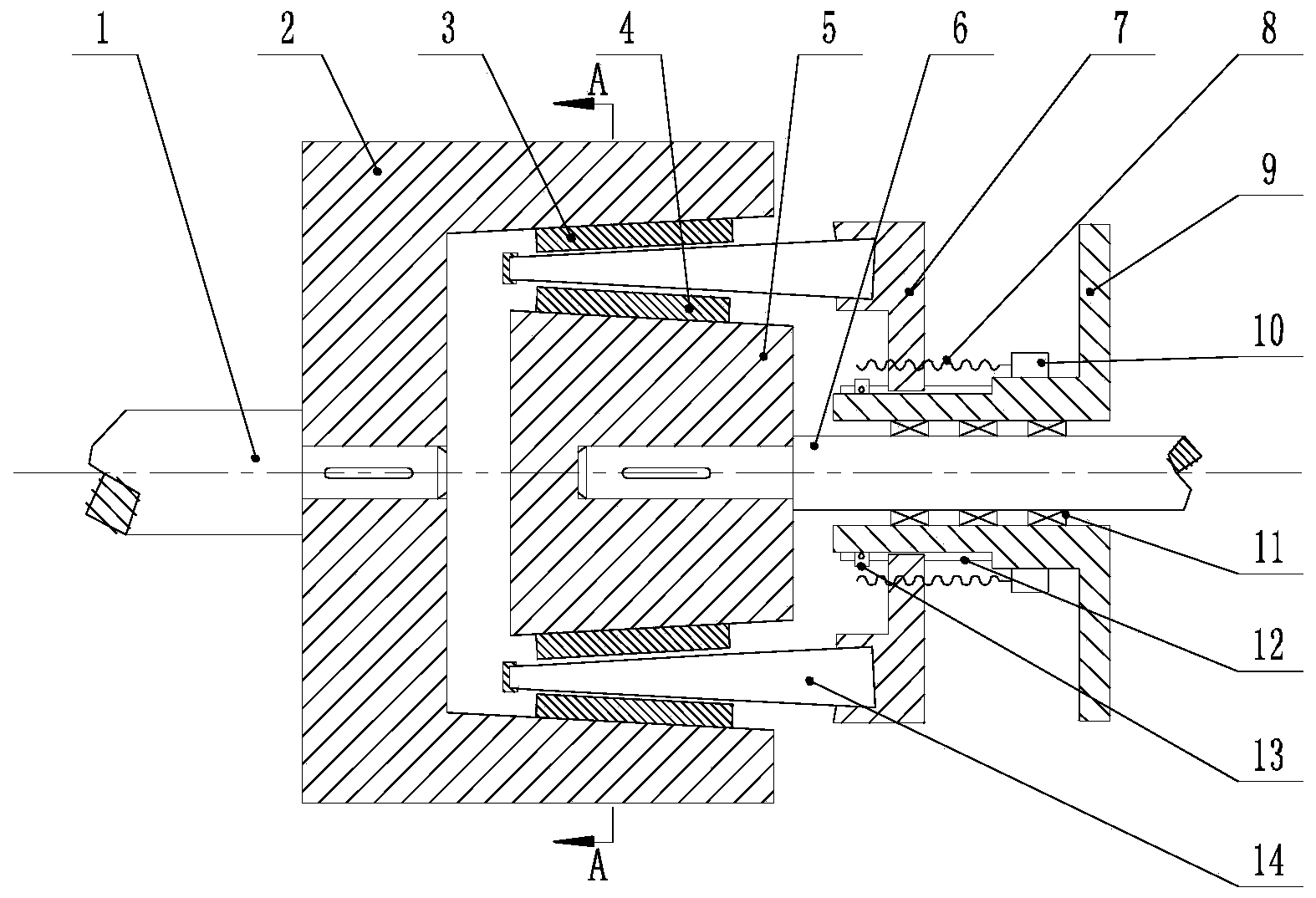 1 2 3 4 5 6 7 8

A

9

10

11

12

13

14

A